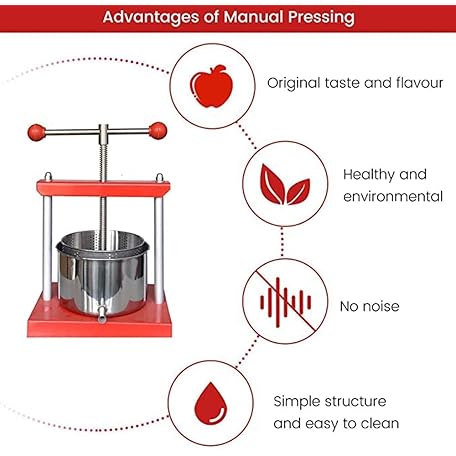 Advantages of Manual Pressing

Original taste and flavour

Healthy and environmental

No noise

Simple structure and easy to clean