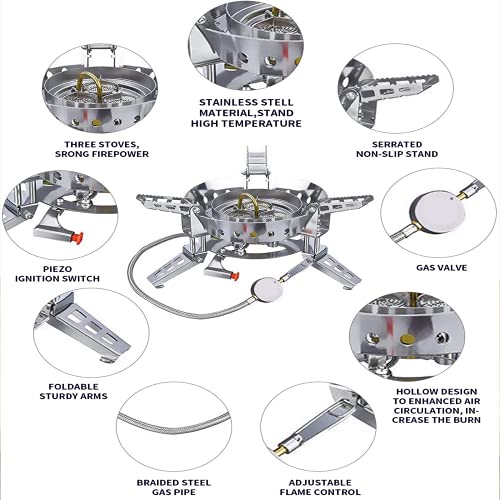 STAINLESS STELL MATERIAL,STAND HIGH TEMPERATURE

THREE STOVES, SRONG FIREPOWER

SERRATED NON-SLIP STAND

PIEZO IGNITION SWITCH

GAS VALVE

FOLDABLE STURDY ARMS

HOLLOW DESIGN TO ENHANCED AIR CIRCULATION, INCREASE THE BURN

BRAIDED STEEL GAS PIPE

ADJUSTABLE FLAME CONTROL