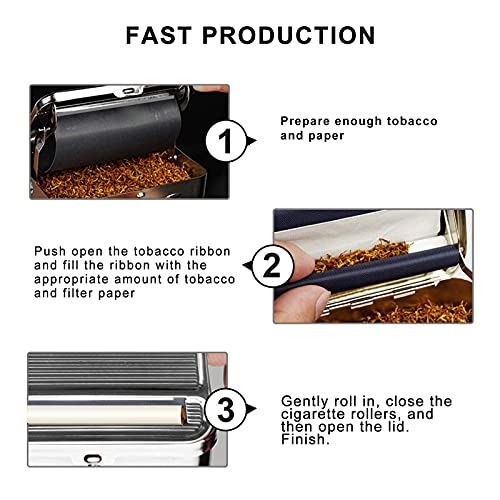 FAST PRODUCTION

1

Prepare enough tobacco and paper

Push open the tobacco ribbon and fill the ribbon with the appropriate amount of tobacco and filter paper

2

3

Gently roll in, close the cigarette rollers, and then open the lid. Finish.