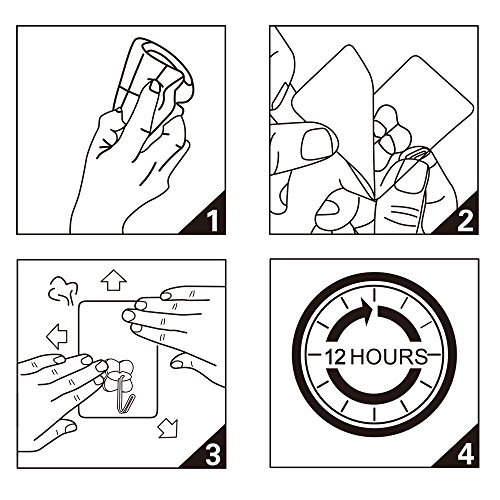 1

2

3

12 HOURS

4