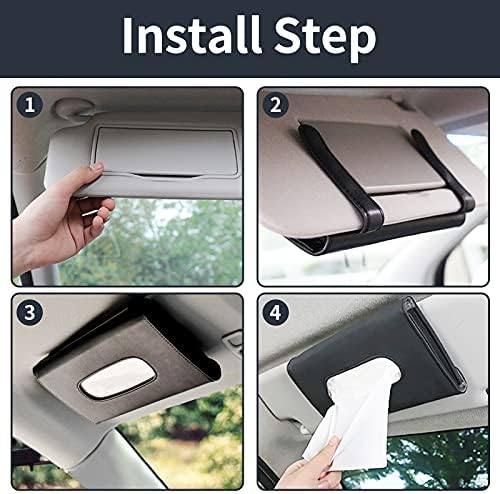 Install Step

1

2

3

4