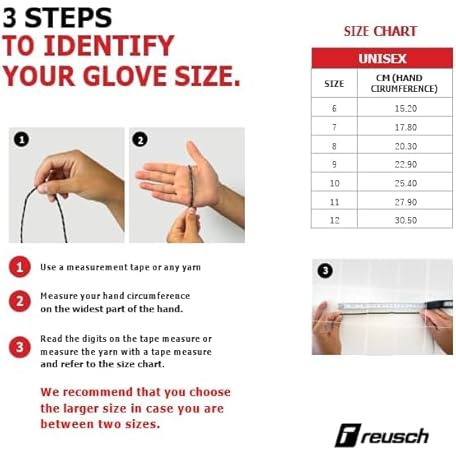 3 STEPS
TO IDENTIFY
YOUR GLOVE SIZE.

1

2

1 Use a measurement tape or any yarn

2 Measure your hand circumference on the widest part of the hand.

3 Read the digits on the tape measure or measure the yarn with a tape measure and refer to the size chart.

We recommend that you choose the larger size in case you are between two sizes.

SIZE CHART

| UNISEX | |
|---|---|
| SIZE | CM (HAND CIRUMFERENCE) |
| 6 | 15.20 |
| 7 | 17.80 |
| 8 | 20.30 |
| 9 | 22.90 |
| 10 | 25.40 |
| 11 | 27.90 |
| 12 | 30.50 |

3

reusch