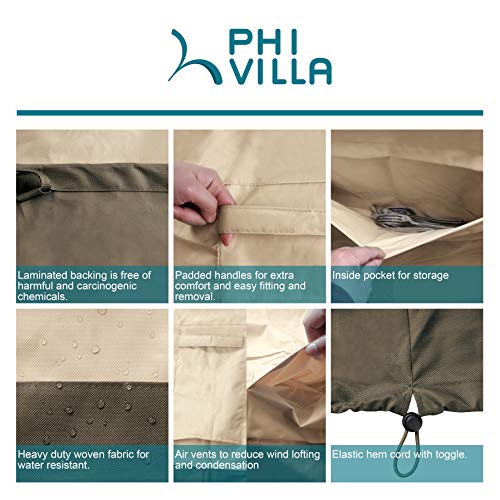 PHI
VILLA

Laminated backing is free of harmful and carcinogenic chemicals.

Padded handles for extra comfort and easy fitting and removal.

Inside pocket for storage

Heavy duty woven fabric for water resistant.

Air vents to reduce wind lofting and condensation

Elastic hem cord with toggle.