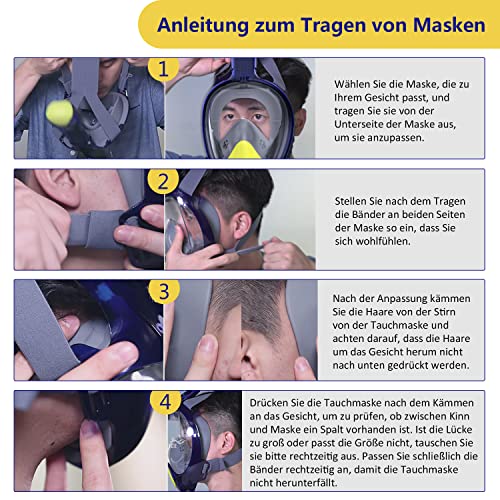 Anleitung zum Tragen von Masken

1

Wählen Sie die Maske, die zu Ihrem Gesicht passt, und tragen Sie sie von der Unterseite der Maske aus, um sie anzupassen.

2

Stellen Sie nach dem Tragen die Bänder an beiden Seiten der Maske so ein, dass Sie sich wohlfühlen.

3

Nach der Anpassung kämmen Sie die Haare von der Stirn von der Tauchmaske und achten darauf, dass die Haare um das Gesicht herum nicht nach unten gedrückt werden.

4

Drücken Sie die Tauchmaske nach dem Kämmen an das Gesicht, um zu prüfen, ob zwischen Kinn und Maske ein Spalt vorhanden ist. Ist die Lücke zu groß oder passt die Größe nicht, tauschen Sie sie bitte rechtzeitig aus. Passen Sie schließlich die Bänder rechtzeitig an, damit die Tauchmaske nicht herunterfällt.