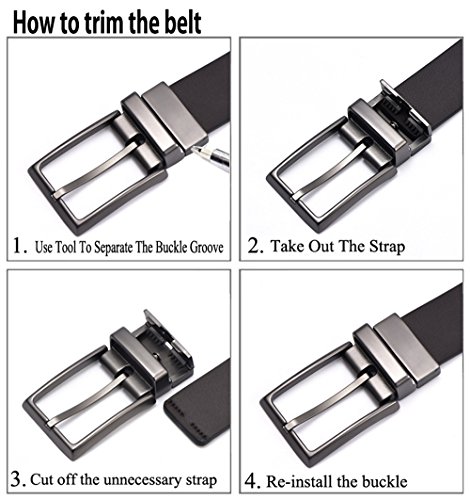 How to trim the belt

1. Use Tool To Separate The Buckle Groove

2. Take Out The Strap

3. Cut off the unnecessary strap

4. Re-install the buckle