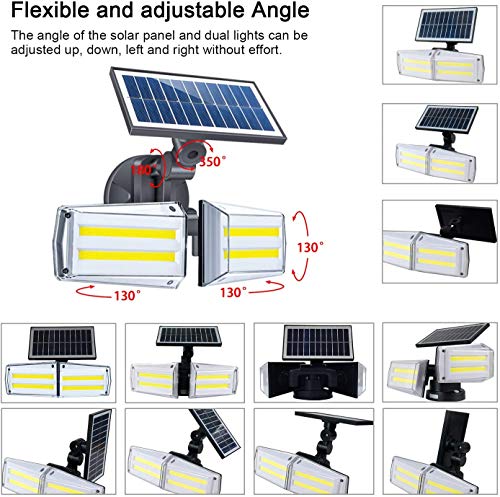 Flexible and adjustable Angle

The angle of the solar panel and dual lights can be adjusted up, down, left and right without effort.

180°
350°
130°
130°
130°