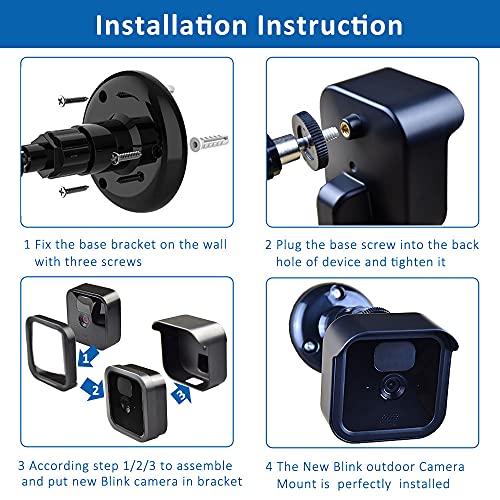 Installation Instruction

1 Fix the base bracket on the wall with three screws

2 Plug the base screw into the back hole of device and tighten it

1

2

3

3 According step 1/2/3 to assemble and put new Blink camera in bracket

4 The New Blink outdoor Camera Mount is perfectly installed