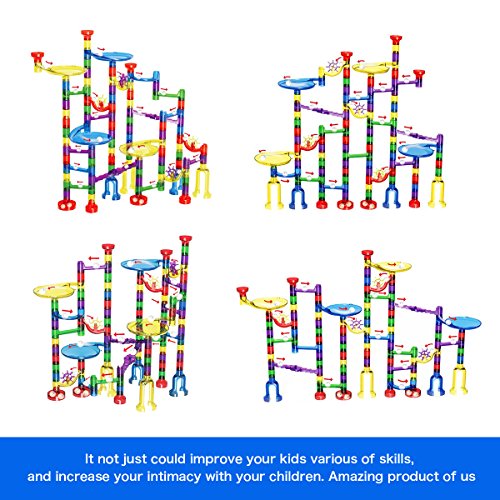 It not just could improve your kids various of skills, and increase your intimacy with your children. Amazing product of us