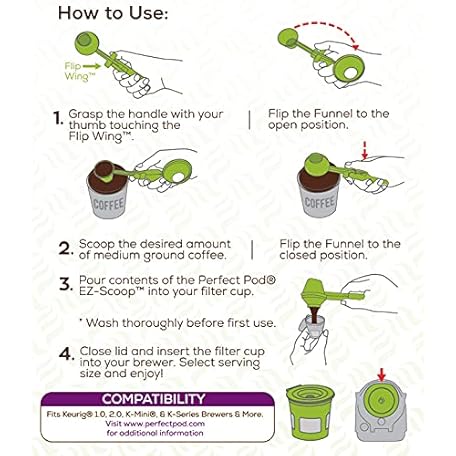 How to Use:

Flip Wing™

1. Grasp the handle with your thumb touching the Flip Wing™.

Flip the Funnel to the open position.

COFFEE

COFFEE

2. Scoop the desired amount of medium ground coffee.

Flip the Funnel to the closed position.

3. Pour contents of the Perfect Pod® EZ-Scoop™ into your filter cup.

* Wash thoroughly before first use.

4. Close lid and insert the filter cup into your brewer. Select serving size and enjoy!

COMPATIBILITY

Fits Keurig® 1.0, 2.0, K-Mini®, & K-Series Brewers & More.
Visit www.perfectpod.com for additional information