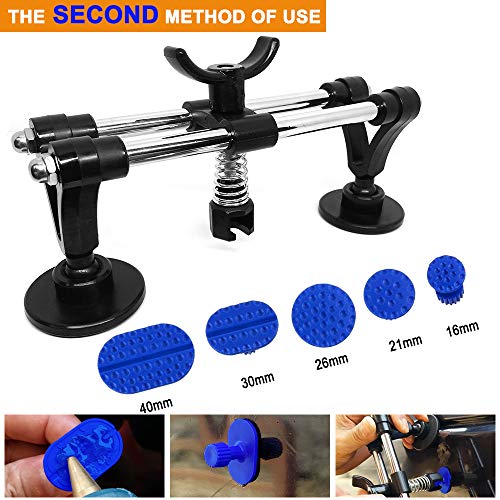 THE SECOND METHOD OF USE

40mm

30mm

26mm

21mm

16mm