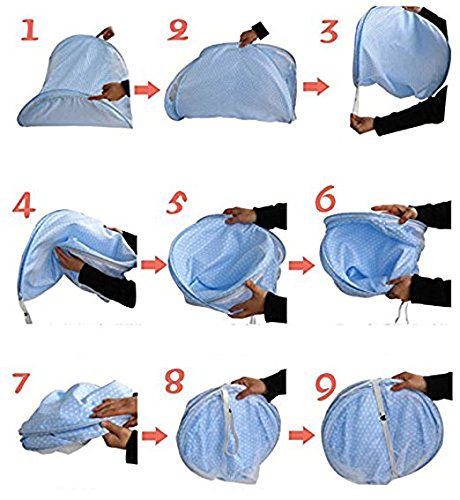 1
2
3
4
5
6
7
8
9