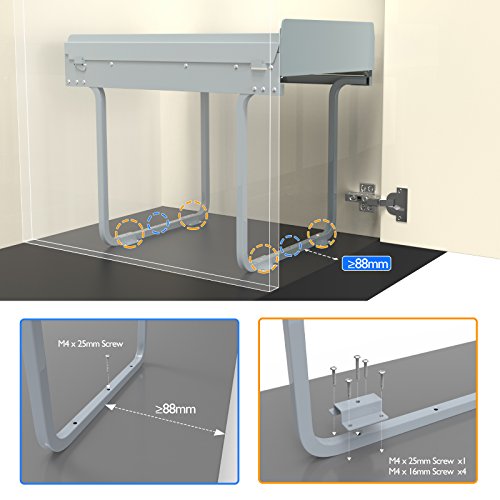 ≥88mm

M4 x 25mm Screw

≥88mm

M4 x 25mm Screw x1
M4 x 16mm Screw x4