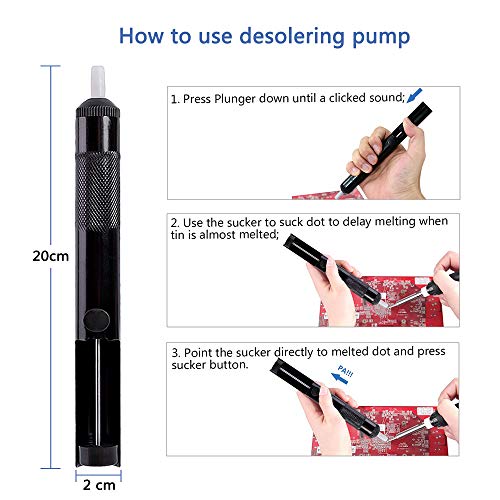 How to use desolering pump

20cm

2 cm

1. Press Plunger down until a clicked sound;

2. Use the sucker to suck dot to delay melting when tin is almost melted;

3. Point the sucker directly to melted dot and press sucker button.

PA!!!