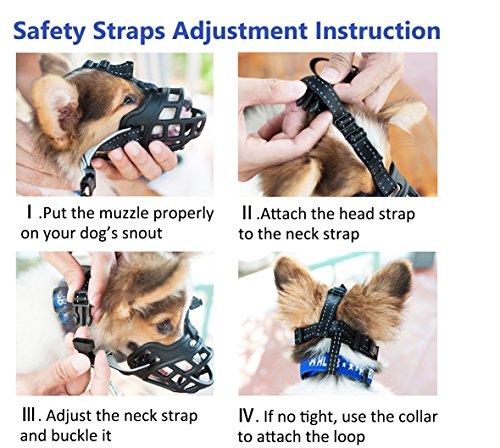 Safety Straps Adjustment Instruction

Ⅰ.Put the muzzle properly on your dog's snout

Ⅱ.Attach the head strap to the neck strap

Ⅲ. Adjust the neck strap and buckle it

Ⅳ. If no tight, use the collar to attach the loop