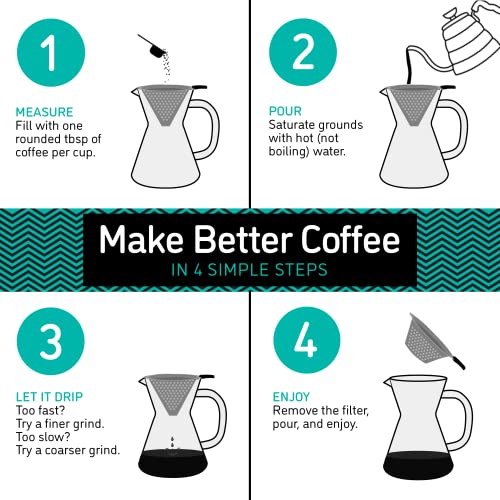 1

MEASURE
Fill with one rounded tbsp of coffee per cup.

2

POUR
Saturate grounds with hot (not boiling) water.

Make Better Coffee
IN 4 SIMPLE STEPS

3

LET IT DRIP
Too fast?
Try a finer grind.
Too slow?
Try a coarser grind.

4

ENJOY
Remove the filter, pour, and enjoy.