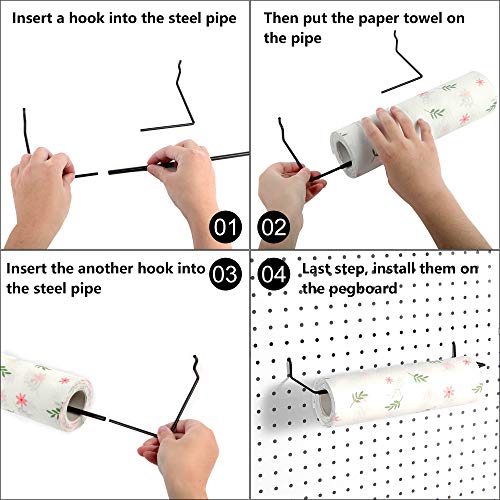 Insert a hook into the steel pipe

01

Then put the paper towel on the pipe

02

Insert the another hook into the steel pipe

03

04

Last step, install them on the pegboard