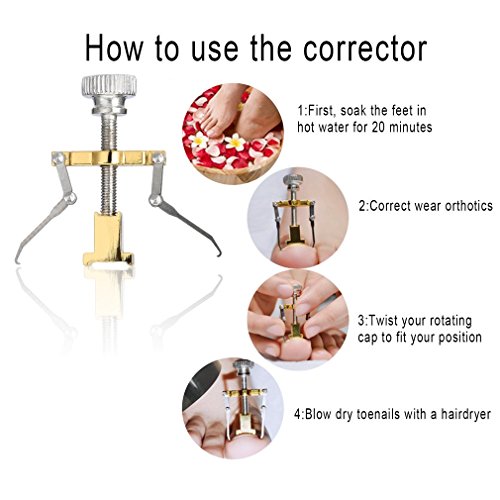 How to use the corrector

1:First, soak the feet in hot water for 20 minutes

2:Correct wear orthotics

3:Twist your rotating cap to fit your position

4:Blow dry toenails with a hairdryer