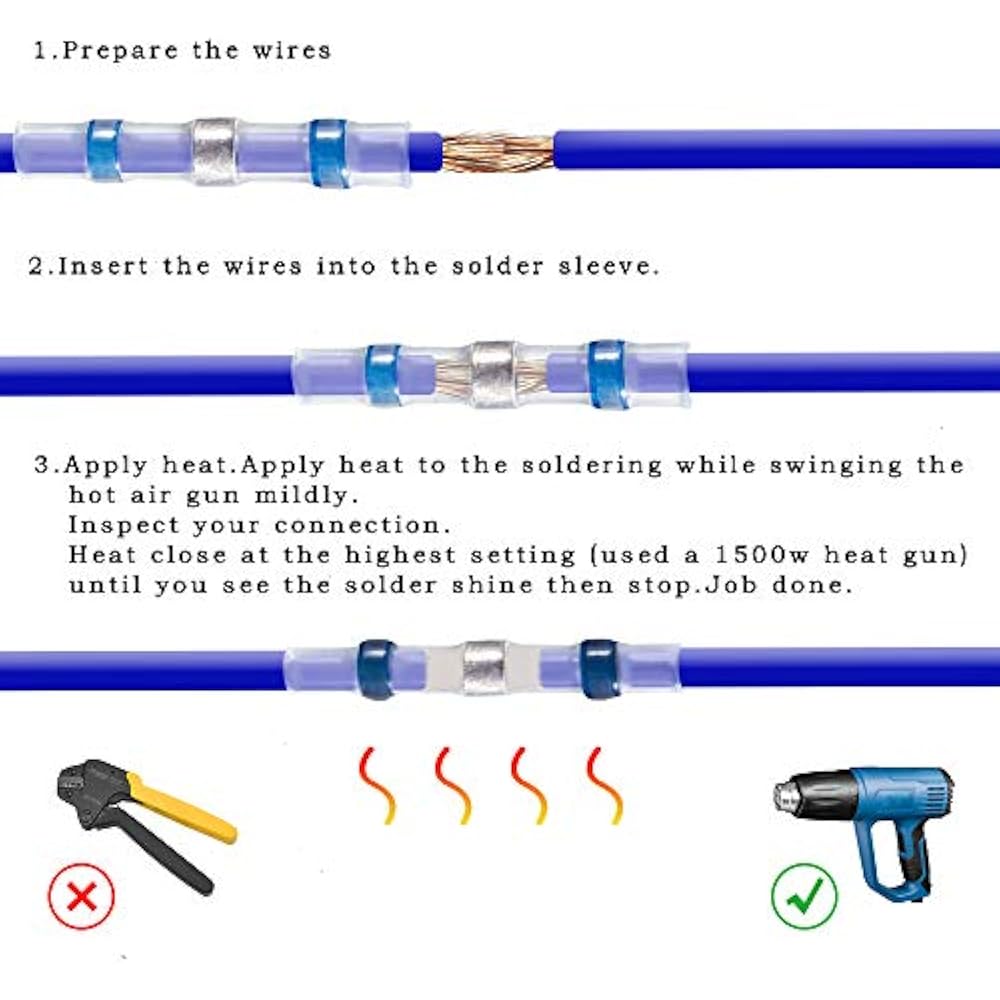 1.Prepare the wires

2.Insert the wires into the solder sleeve.

3.Apply heat.Apply heat to the soldering while swinging the hot air gun mildly.
Inspect your connection.
Heat close at the highest setting (used a 1500w heat gun) until you see the solder shine then stop.Job done.