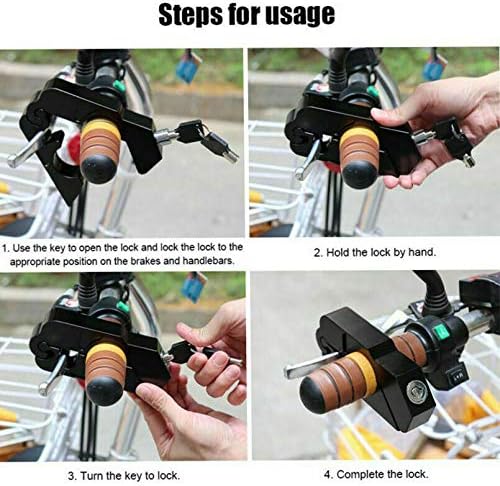 Steps for usage

1. Use the key to open the lock and lock the lock to the appropriate position on the brakes and handlebars.

2. Hold the lock by hand.

3. Turn the key to lock.

4. Complete the lock.