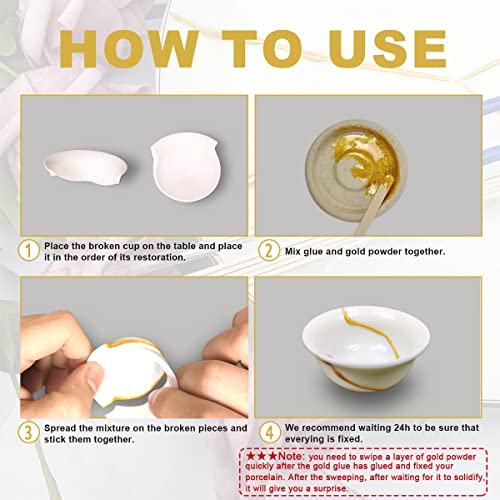 HOW TO USE

1 Place the broken cup on the table and place it in the order of its restoration.

2 Mix glue and gold powder together.

3 Spread the mixture on the broken pieces and stick them together.

4 We recommend waiting 24h to be sure that everying is fixed.

★★★Note: you need to swipe a layer of gold powder quickly after the gold glue has glued and fixed your porcelain. After the sweeping, after waiting for it to solidify, it will give you a surprise.