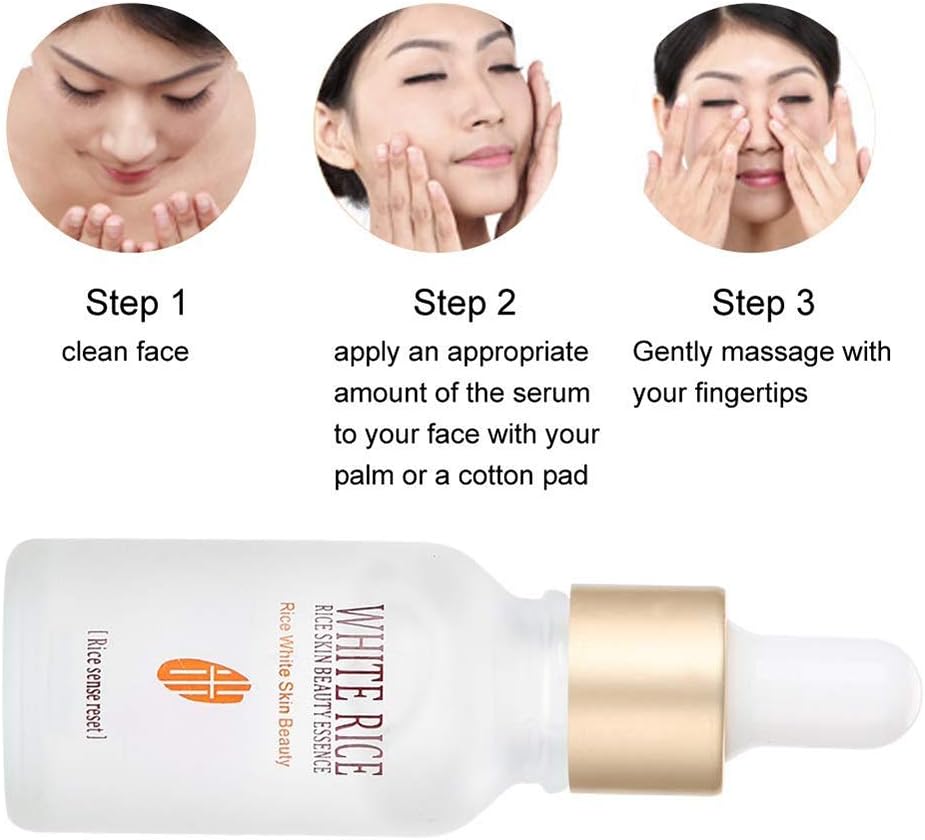 Step 1
clean face

Step 2
apply an appropriate amount of the serum to your face with your palm or a cotton pad

Step 3
Gently massage with your fingertips

WHITE RICE
RICE SKIN BEAUTY ESSENCE
Rice White Skin Beauty
[Rice sense reset]