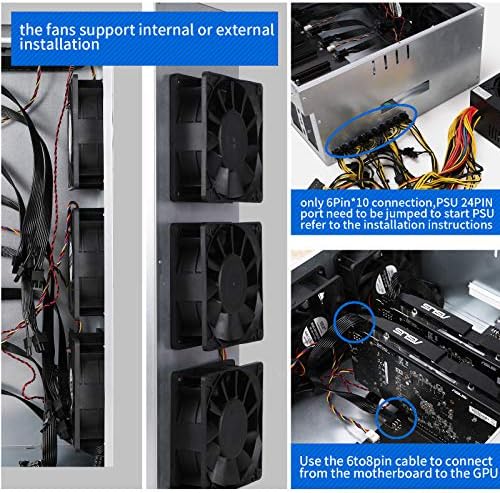 the fans support internal or external installation

only 6Pin*10 connection,PSU 24PIN port need to be jumped to start PSU refer to the installation instructions

ASUS

ASUS

Use the 6to8pin cable to connect from the motherboard to the GPU