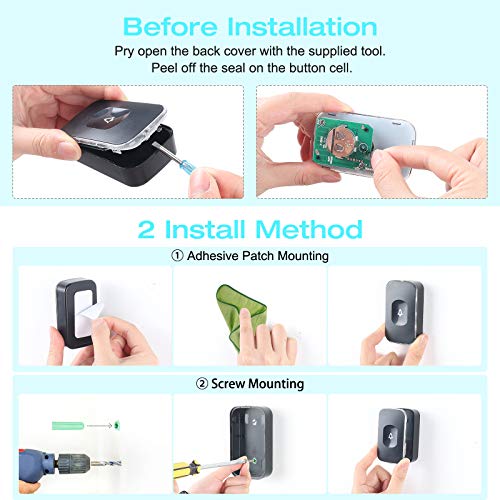 Before Installation

Pry open the back cover with the supplied tool.
Peel off the seal on the button cell.

2 Install Method

① Adhesive Patch Mounting

② Screw Mounting