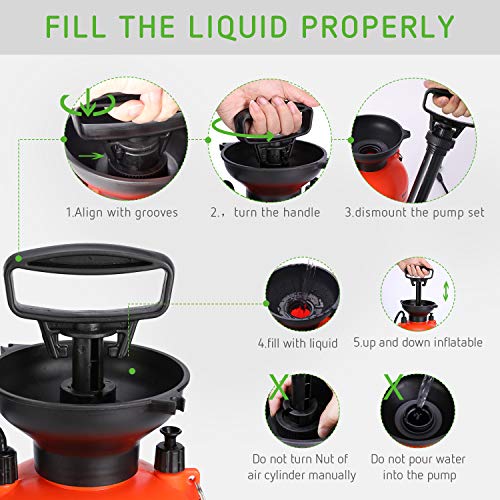 FILL THE LIQUID PROPERLY

1.Align with grooves

2.，turn the handle

3.dismount the pump set

4.fill with liquid

5.up and down inflatable

X

Do not turn Nut of air cylinder manually

X

Do not pour water into the pump