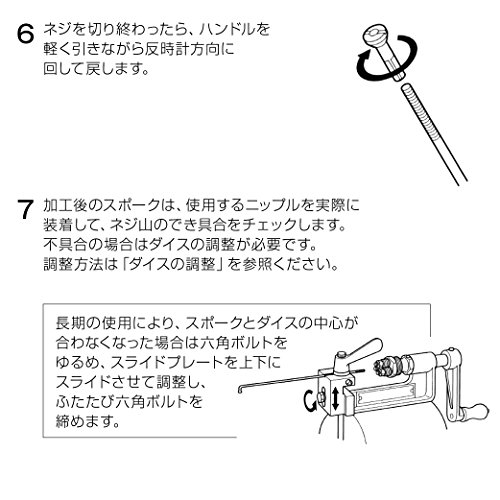 6 ネジを切り終わったら、ハンドルを軽く引きながら反時計方向に回して戻します。

7 加工後のスポークは、使用するニップルを実際に装着して、ネジ山のでき具合をチェックします。不具合の場合はダイスの調整が必要です。調整方法は「ダイスの調整」を参照ください。

長期の使用により、スポークとダイスの中心が合わなくなった場合は六角ボルトをゆるめ、スライドプレートを上下にスライドさせて調整し、ふたたび六角ボルトを締めます。