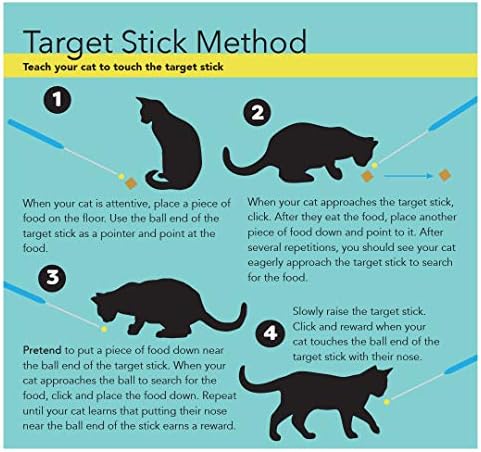 Target Stick Method

Teach your cat to touch the target stick

1

When your cat is attentive, place a piece of food on the floor. Use the ball end of the target stick as a pointer and point at the food.

2

When your cat approaches the target stick, click. After they eat the food, place another piece of food down and point to it. After several repetitions, you should see your cat eagerly approach the target stick to search for the food.

3

Pretend to put a piece of food down near the ball end of the target stick. When your cat approaches the ball to search for the food, click and place the food down. Repeat until your cat learns that putting their nose near the ball end of the stick earns a reward.

4

Slowly raise the target stick. Click and reward when your cat touches the ball end of the target stick with their nose.