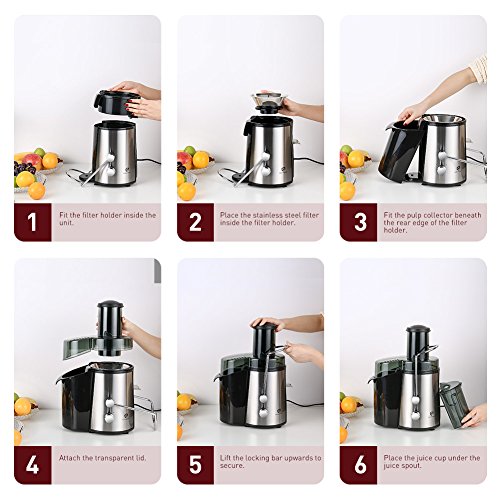 1
Fit the filter holder inside the unit.

2
Place the stainless steel filter inside the filter holder.

3
Fit the pulp collector beneath the rear edge of the filter holder.

4
Attach the transparent lid.

5
Lift the locking bar upwards to secure.

6
Place the juice cup under the juice spout.