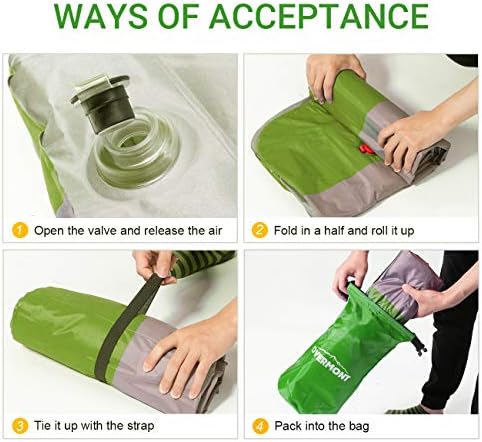 WAYS OF ACCEPTANCE

1 Open the valve and release the air

2 Fold in a half and roll it up

3 Tie it up with the strap

OVERMONT

4 Pack into the bag