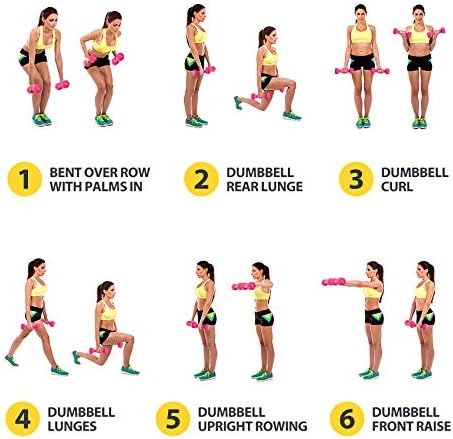 1 BENT OVER ROW WITH PALMS IN

2 DUMBBELL REAR LUNGE

3 DUMBBELL CURL

4 DUMBBELL LUNGES

5 DUMBBELL UPRIGHT ROWING

6 DUMBBELL FRONT RAISE