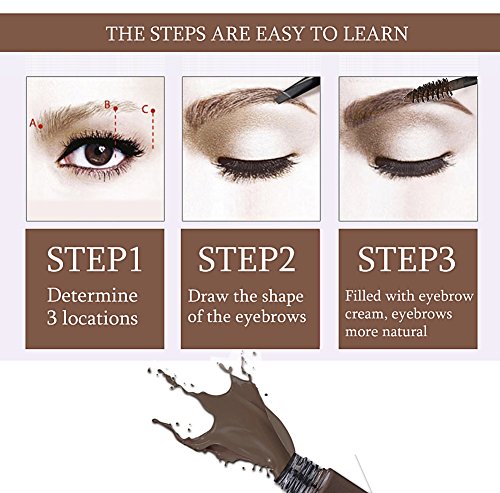 THE STEPS ARE EASY TO LEARN

A B C

STEP1
Determine 3 locations

STEP2
Draw the shape of the eyebrows

STEP3
Filled with eyebrow cream, eyebrows more natural