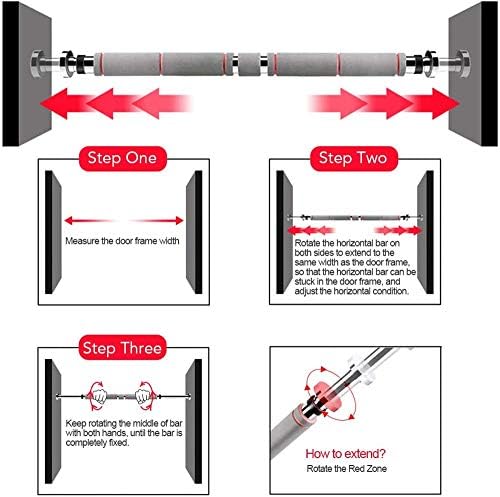 Step One

Measure the door frame width

Step Two

Rotate the horizontal bar on both sides to extend to the same width as the door frame, so that the horizontal bar can be stuck in the door frame, and adjust the horizontal condition.

Step Three

Keep rotating the middle of bar with both hands, until the bar is completely fixed.

How to extend?

Rotate the Red Zone