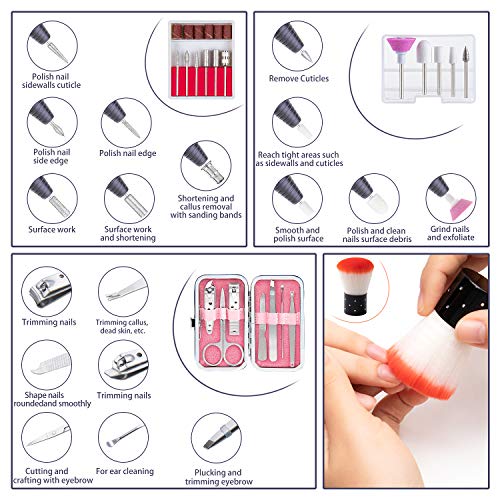 Polish nail sidewalls cuticle

Polish nail side edge

Polish nail edge

Shortening and callus removal with sanding bands

Surface work

Surface work and shortening

Remove Cuticles

Reach tight areas such as sidewalls and cuticles

Smooth and polish surface

Polish and clean nails surface debris

Grind nails and exfoliate

Trimming nails

Trimming callus, dead skin, etc.

Shape nails roundedand smoothly

Trimming nails

Cutting and crafting with eyebrow

For ear cleaning

Plucking and trimming eyebrow