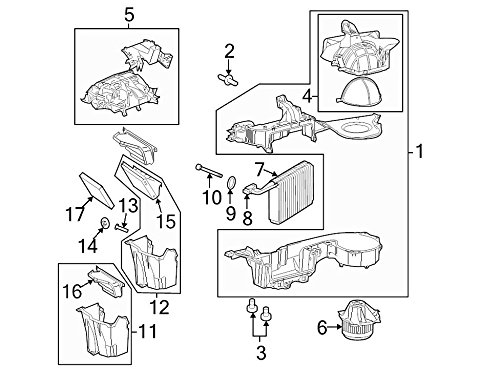 5
2
4
1
7
10
9
8
17
13
15
14
16
12
11
3
6