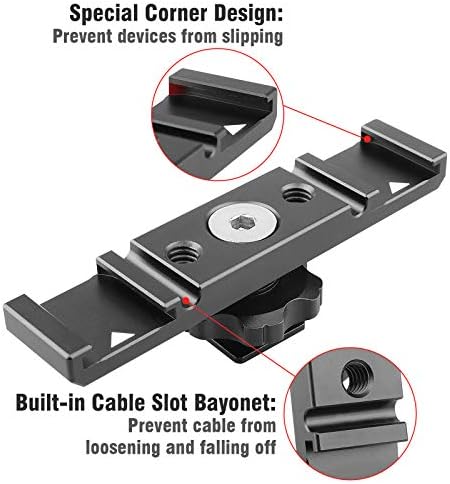 Special Corner Design:
Prevent devices from slipping

Built-in Cable Slot Bayonet:
Prevent cable from loosening and falling off