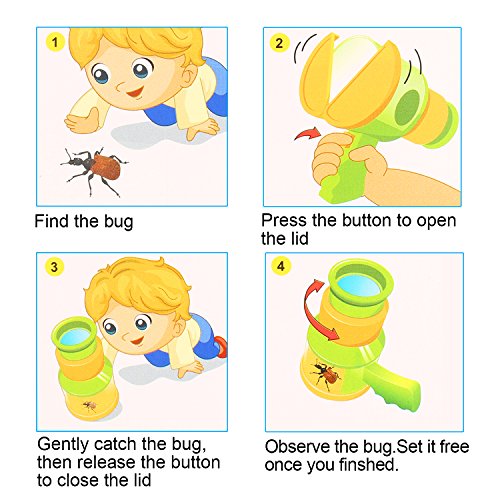 1

Find the bug

2

Press the button to open the lid

3

Gently catch the bug, then release the button to close the lid

4

Observe the bug.Set it free once you finshed.