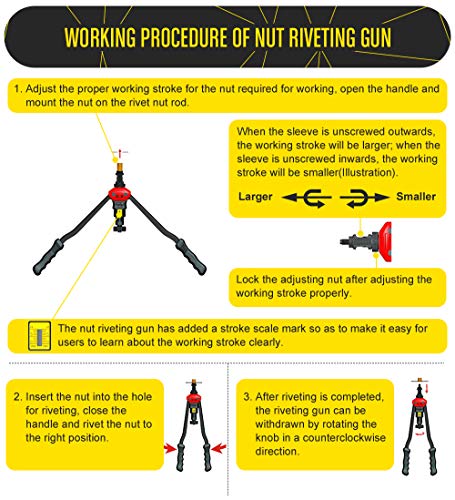 WORKING PROCEDURE OF NUT RIVETING GUN

1. Adjust the proper working stroke for the nut required for working, open the handle and mount the nut on the rivet nut rod.

When the sleeve is unscrewed outwards, the working stroke will be larger; when the sleeve is unscrewed inwards, the working stroke will be smaller(Illustration).

Larger

Smaller

Lock the adjusting nut after adjusting the working stroke properly.

The nut riveting gun has added a stroke scale mark so as to make it easy for users to learn about the working stroke clearly.

2. Insert the nut into the hole for riveting, close the handle and rivet the nut to the right position.

3. After riveting is completed, the riveting gun can be withdrawn by rotating the knob in a counterclockwise direction.