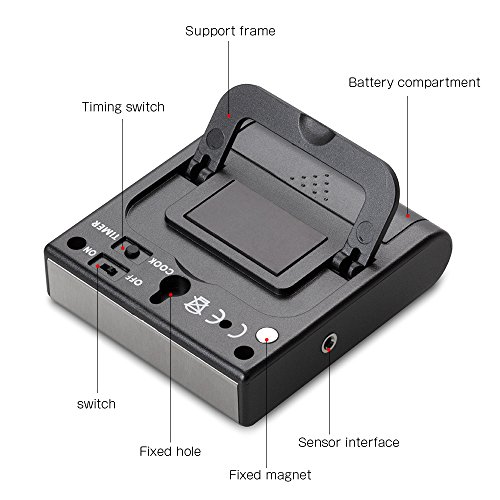 Support frame

Battery compartment

Timing switch

TIMER

COOK

ON

OFF

CE

switch

Fixed hole

Sensor interface

Fixed magnet