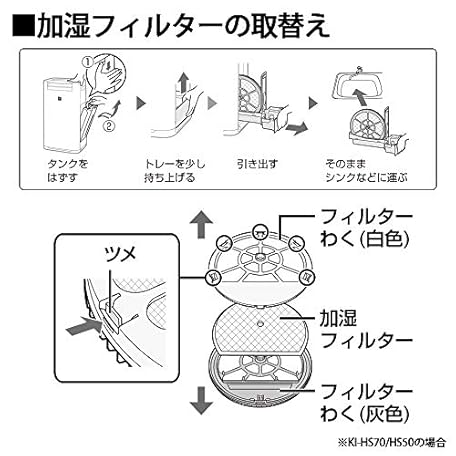 ■加湿フィルターの取替え

①

②

タンクをはずす

トレーを少し持ち上げる

引き出す

そのままシンクなどに運ぶ

ツメ

フィルターわく(白色)

加湿フィルター

フィルターわく(灰色)

※KI-HS70/HS50の場合