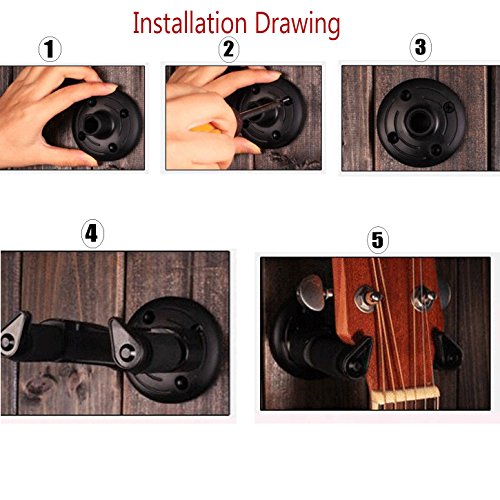 Installation Drawing

1

2

3

4

5