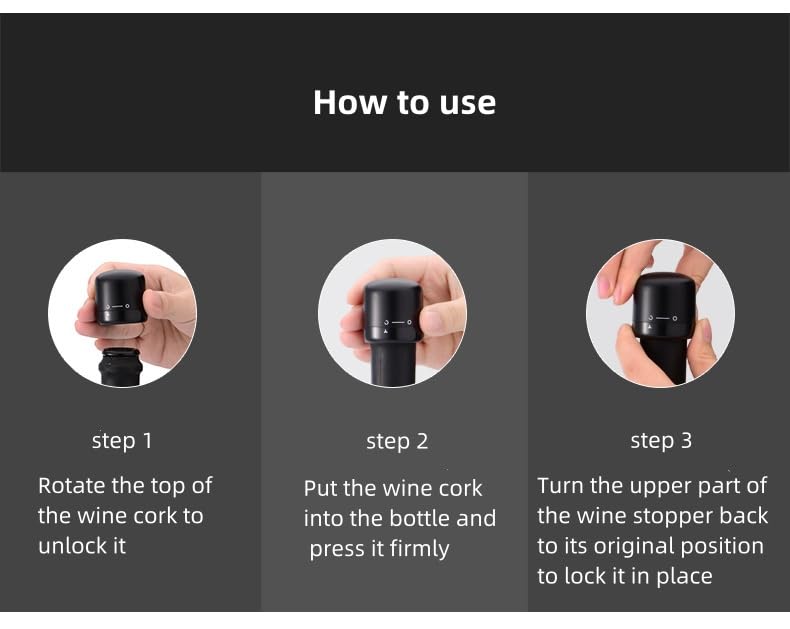 How to use

step 1

Rotate the top of the wine cork to unlock it

step 2

Put the wine cork into the bottle and press it firmly

step 3

Turn the upper part of the wine stopper back to its original position to lock it in place