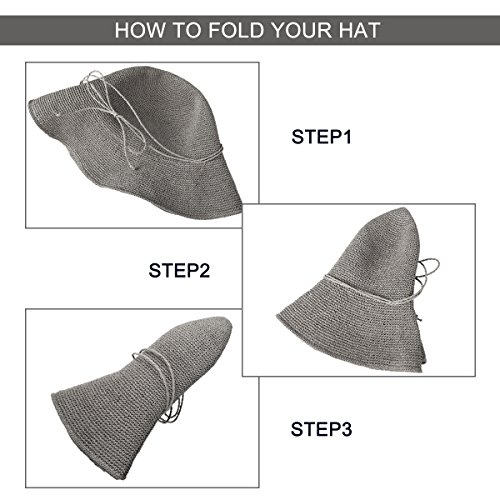 HOW TO FOLD YOUR HAT

STEP1

STEP2

STEP3