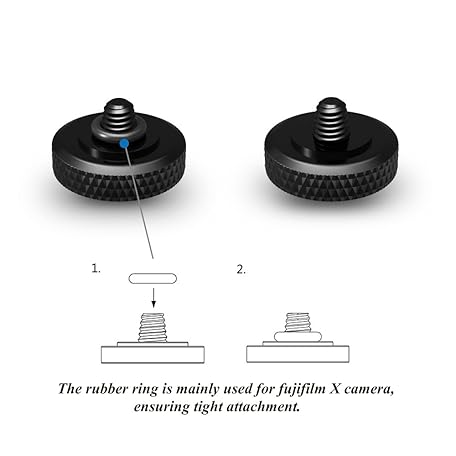 1.

2.

The rubber ring is mainly used for fujifilm X camera, ensuring tight attachment.