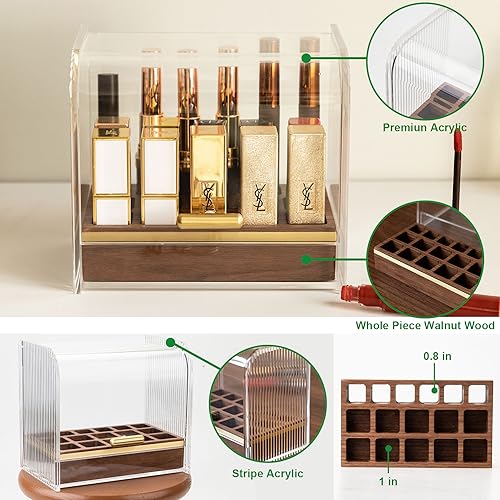 Premiun Acrylic

YSL

YSL

YSL

Whole Piece Walnut Wood

Stripe Acrylic

0.8 in

1 in