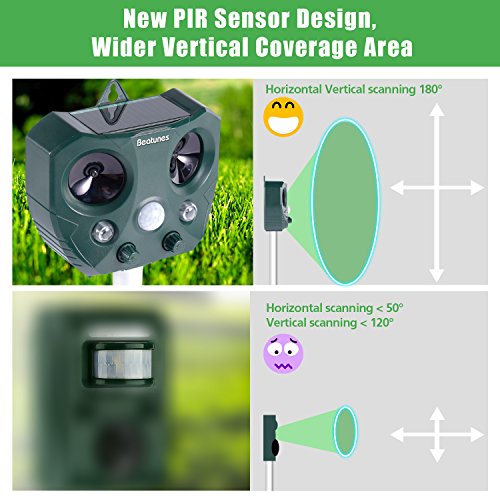 New PIR Sensor Design,
Wider Vertical Coverage Area

Beatunes

Horizontal Vertical scanning 180°

Horizontal scanning < 50°
Vertical scanning < 120°