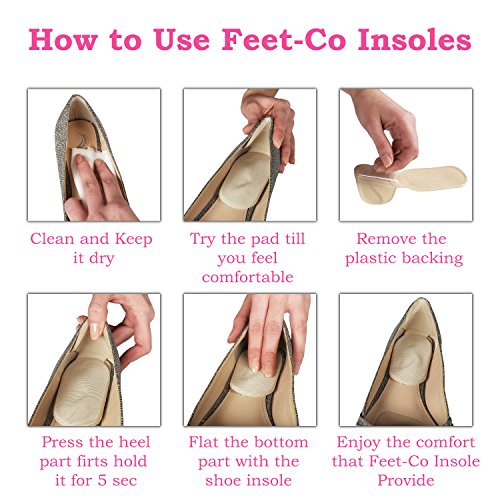 How to Use Feet-Co Insoles

Clean and Keep it dry

Try the pad till you feel comfortable

Remove the plastic backing

Press the heel part firts hold it for 5 sec

Flat the bottom part with the shoe insole

Enjoy the comfort that Feet-Co Insole Provide