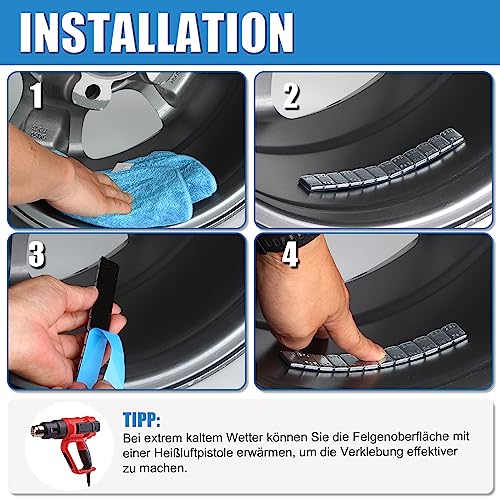 INSTALLATION

1

2

3

4

TIPP:

Bei extrem kaltem Wetter können Sie die Felgenoberfläche mit einer Heißluftpistole erwärmen, um die Verklebung effektiver zu machen.